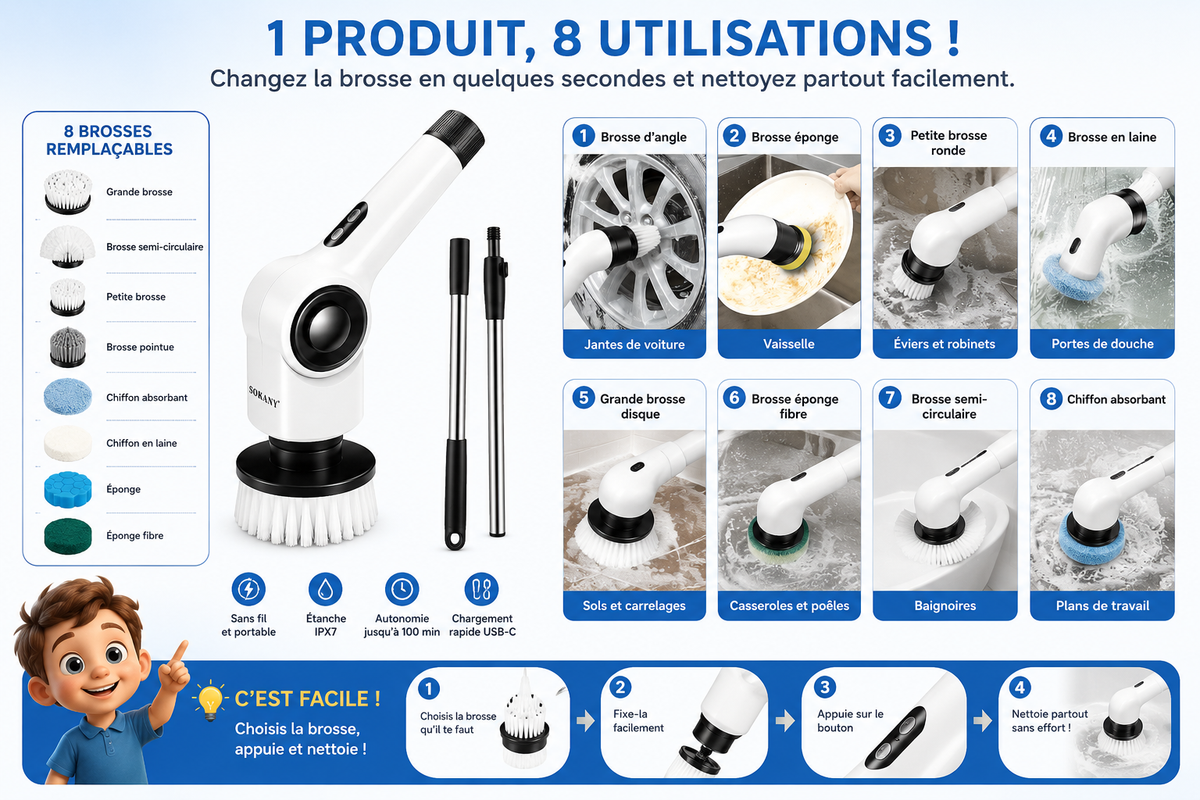 1 PRODUIT, 8 UTILISATIONS !

Changez la brosse en quelques secondes et nettoyez partout facilement.

8 BROSSES REMPLAÇABLES

Grande brosse

Brosse semi-circulaire

Petite brosse

Brosse pointue

Chiffon absorbant

Chiffon en laine

Éponge

Éponge fibre

SOKANY

Sans fil et portable

Étanche IPX7

Autonomie jusqu'à 100 min

Chargement rapide USB-C

1 Brosse d'angle

Jantes de voiture

2 Brosse éponge

Vaisselle

3 Petite brosse ronde

Éviers et robinets

4 Brosse en laine

Portes de douche

5 Grande brosse disque

Sols et carrelages

6 Brosse éponge fibre

Casseroles et poêles

7 Brosse semi-circulaire

Baignoires

8 Chiffon absorbant

Plans de travail

C'EST FACILE !

Choisis la brosse, appuie et nettoie !

1 Choisis la brosse qu'il te faut

2 Fixe-la facilement

3 Appuie sur le bouton

4 Nettoie partout sans effort !