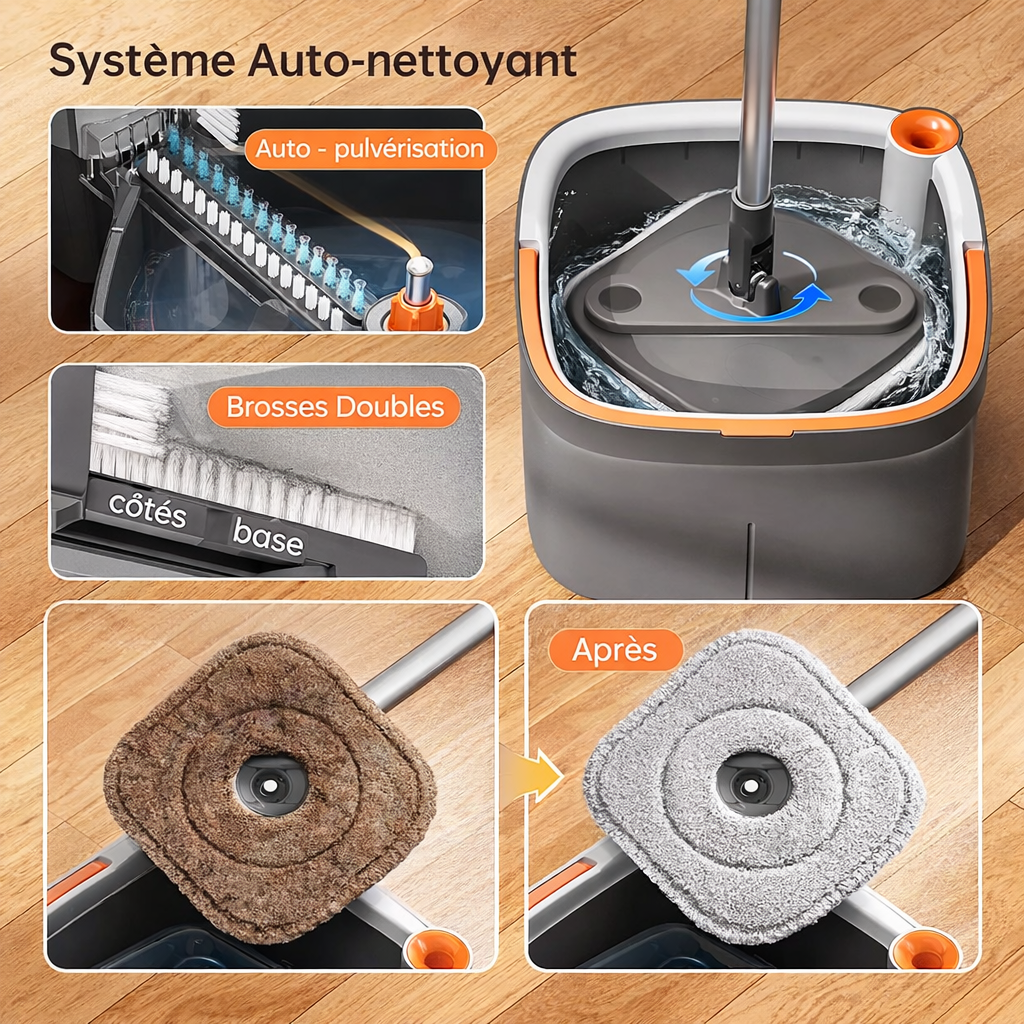 Système Auto-nettoyant

Auto - pulvérisation

Brosses Doubles

côtés

base

Après